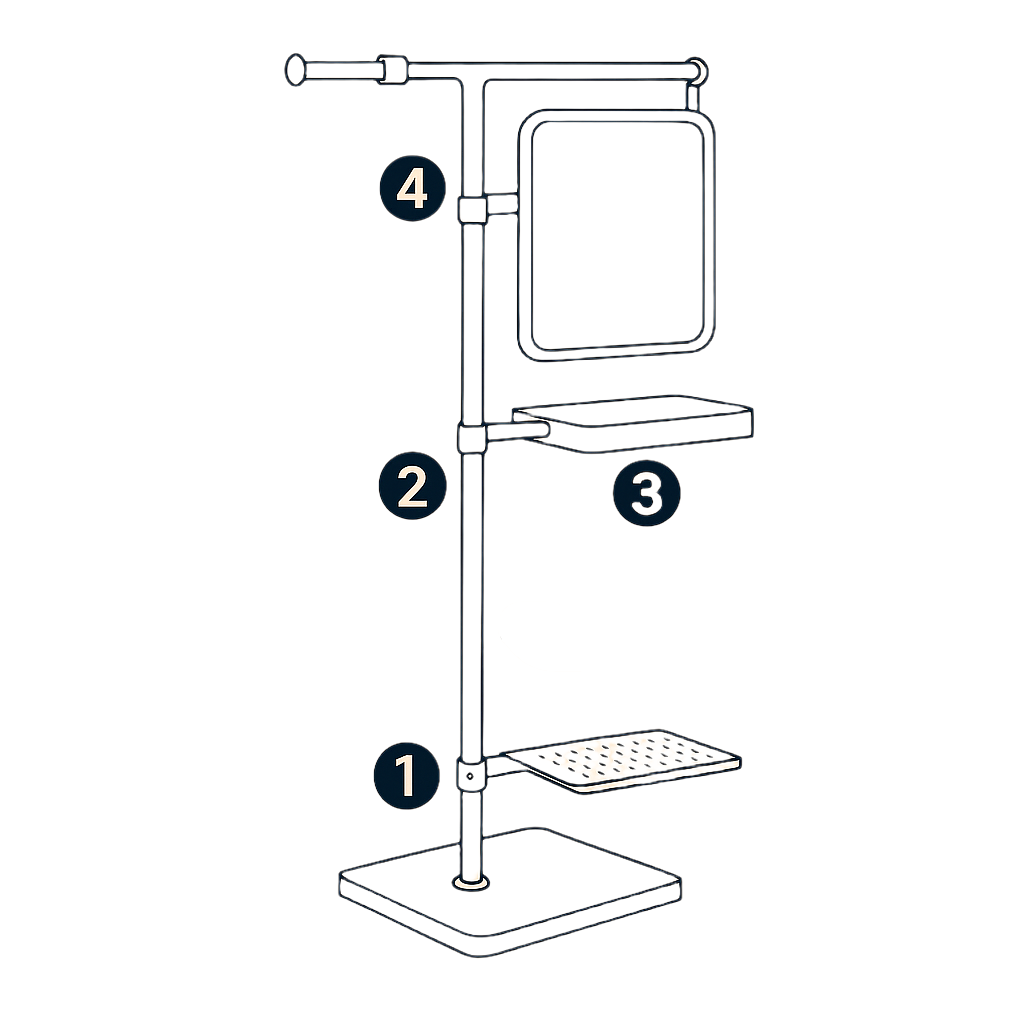 4
2
3
1